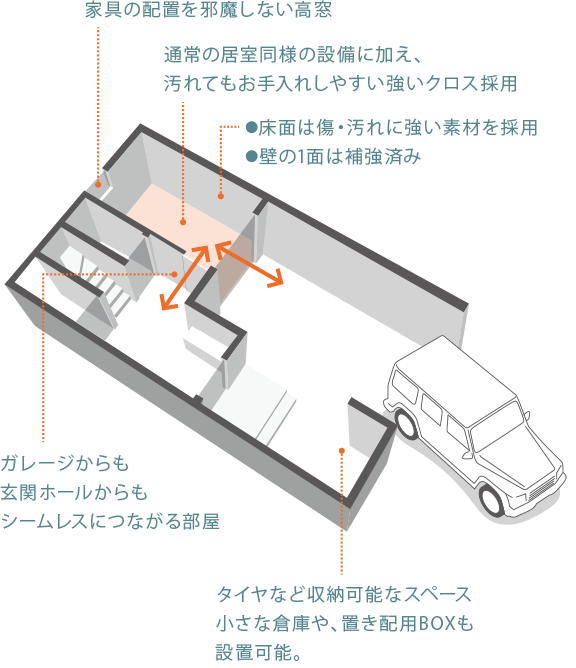 家具の配置を邪魔しない高窓

通常の居室同様の設備に加え、
汚れてもお手入れしやすい強いクロス採用

●床面は傷・汚れに強い素材を採用
●壁の1面は補強済み

ガレージからも
玄関ホールからも
シームレスにつながる部屋

タイヤなど収納可能なスペース
小さな倉庫や、置き配用BOXも
設置可能。